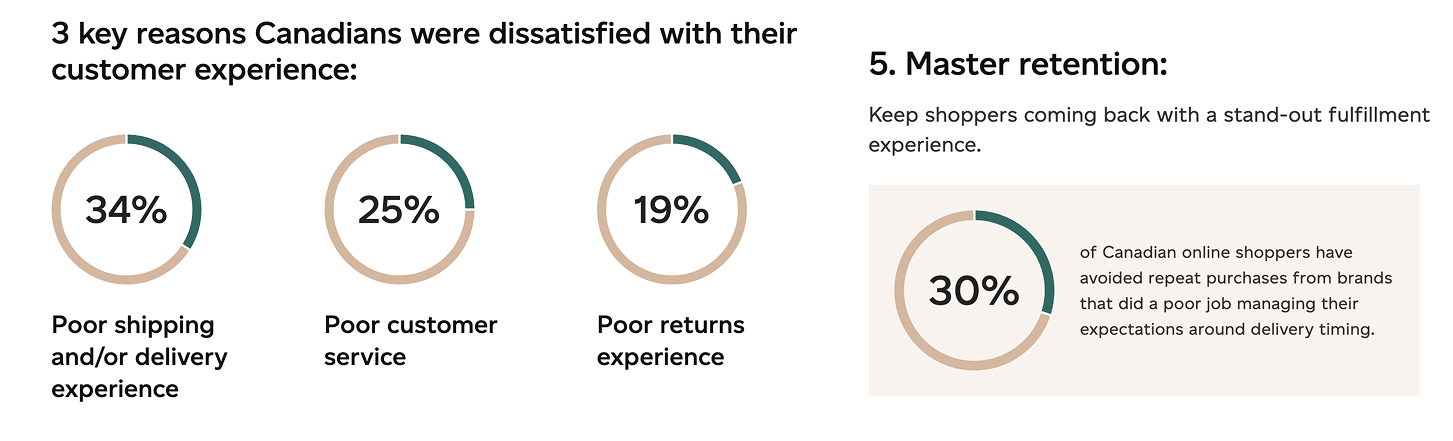 3 key reasons Canadians were dissatisfied with their customer experience:

34%

Poor shipping and/or delivery experience

25%

Poor customer service

19%

Poor returns experience

5. Master retention:

Keep shoppers coming back with a stand-out fulfillment experience.

30%

of Canadian online shoppers have avoided repeat purchases from brands that did a poor job managing their expectations around delivery timing.